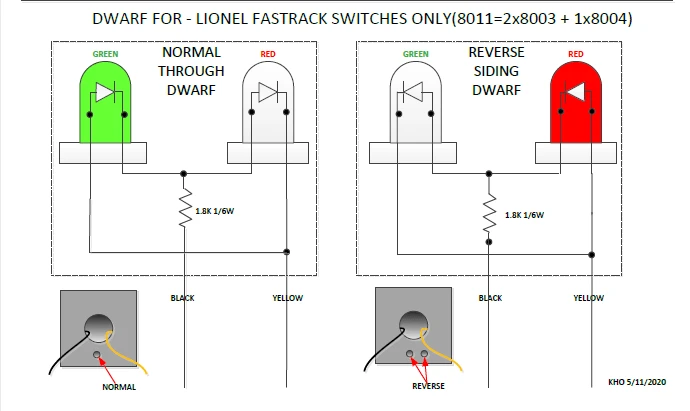 DWARF FOR - LIONEL FASTRACK SWITCHES ONLY(8011=2x8003 + 1x8004)

GREEN

NORMAL THROUGH DWARF

RED

1.8K 1/6W

BLACK

YELLOW

NORMAL

GREEN

REVERSE SIDING DWARF

RED

1.8K 1/6W

BLACK

YELLOW

REVERSE

KHO 5/11/2020